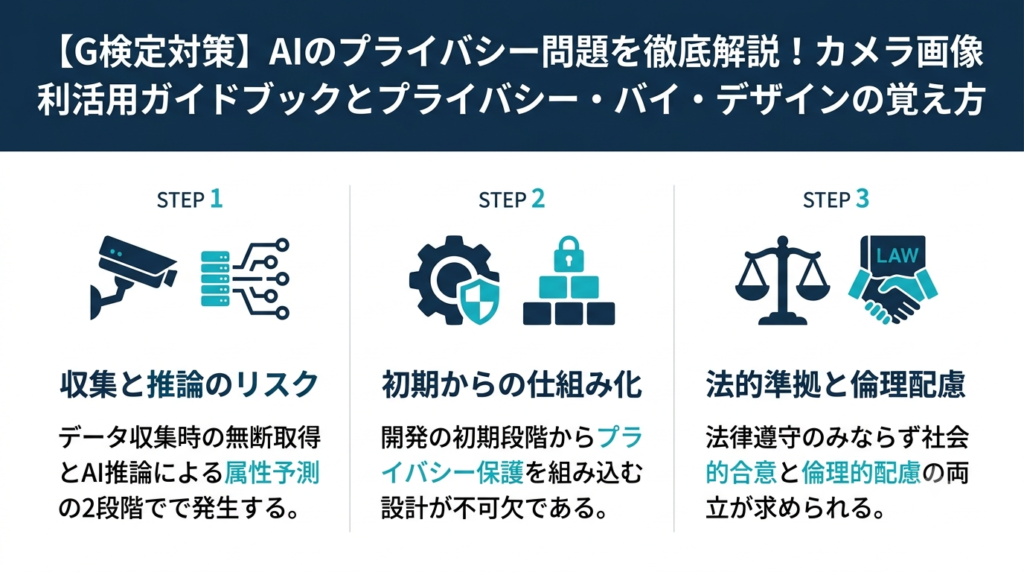 【G検定対策】AIのプライバシー問題を徹底解説！カメラ画像利活用ガイドブックとプライバシー・バイ・デザインの覚え方

STEP 1

収集と推論のリスク

データ収集時の無断取得とAI推論による属性予測の2段階でで発生する。

STEP 2

初期からの仕組み化

開発の初期段階からプライバシー保護を組み込む設計が不可欠である。

STEP 3

LAW

法的準拠と倫理配慮

法律遵守のみならず社会的合意と倫理的配慮の両立が求められる。